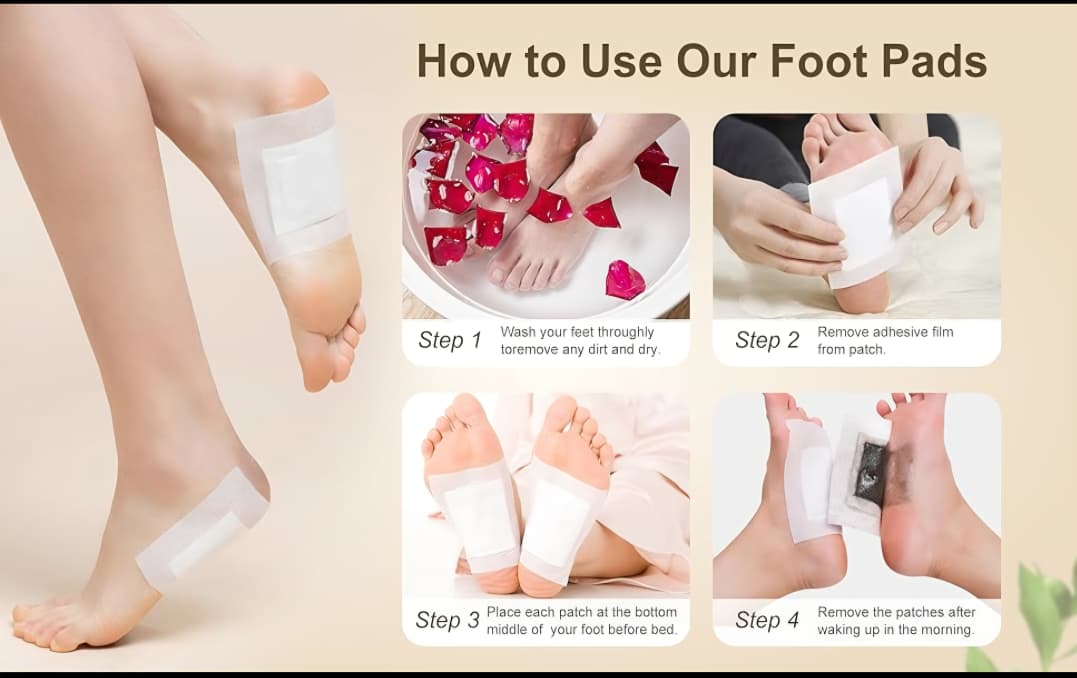 How to Use Our Foot Pads

Step 1 Wash your feet throughly toremove any dirt and dry.

Step 2 Remove adhesive film from patch.

Step 3 Place each patch at the bottom middle of your foot before bed.

Step 4 Remove the patches after waking up in the morning.